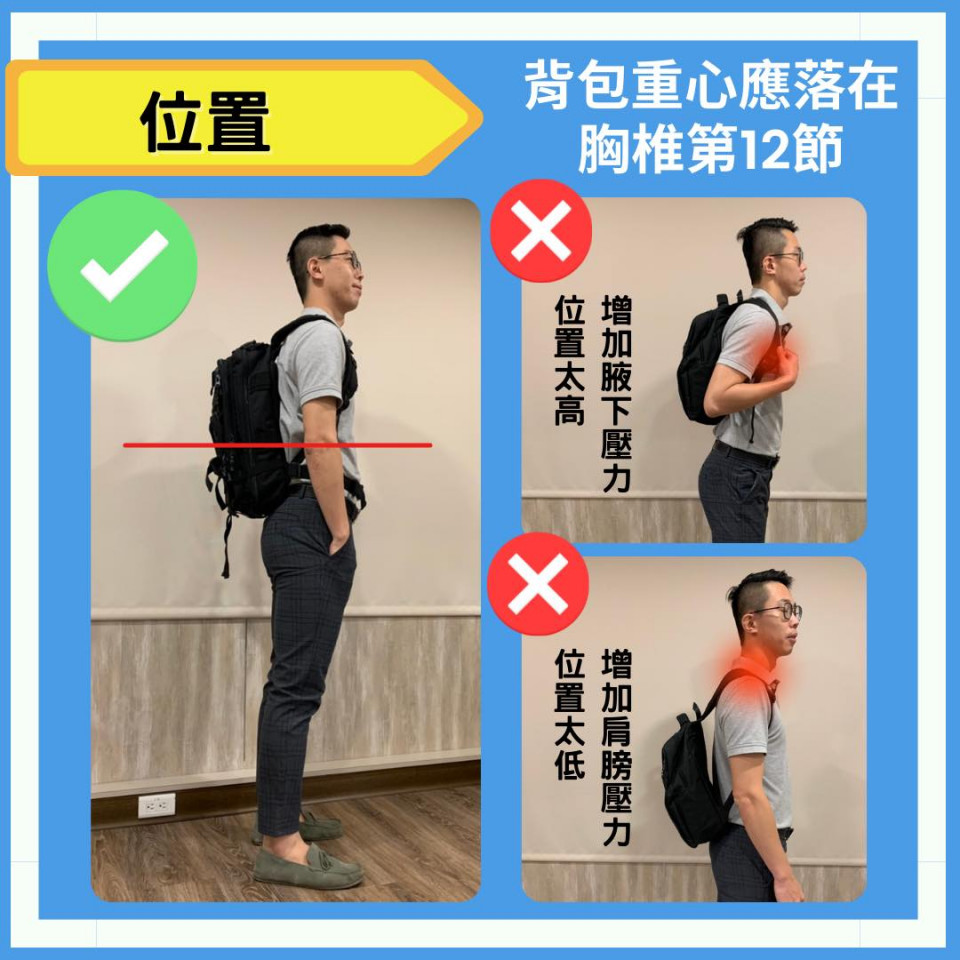 位置

背包重心應落在胸椎第12節

位置太高

增加腋下壓力

位置太低

增加肩膀壓力