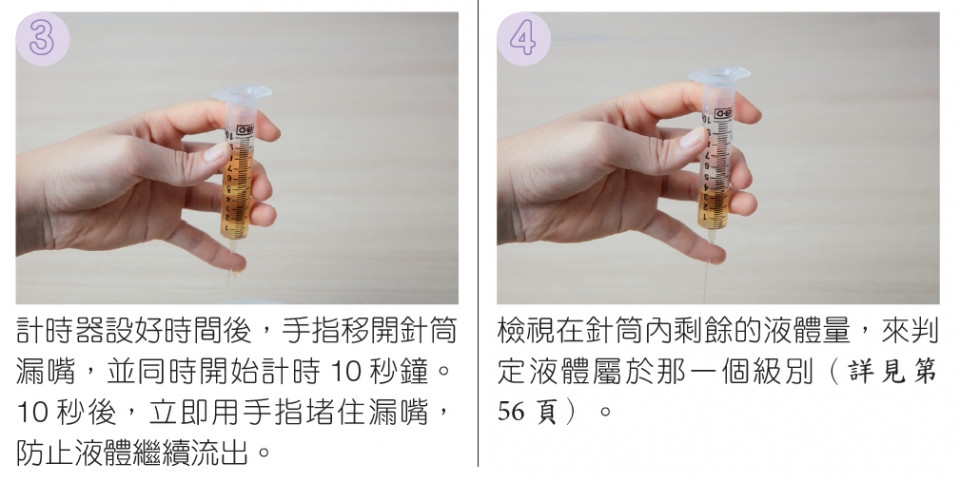 3

計時器設好時間後，手指移開針筒漏嘴，並同時開始計時 10 秒鐘。10 秒後，立即用手指堵住漏嘴，防止液體繼續流出。

4

檢視在針筒內剩餘的液體量，來判定液體屬於那一個級別（詳見第 56 頁）。