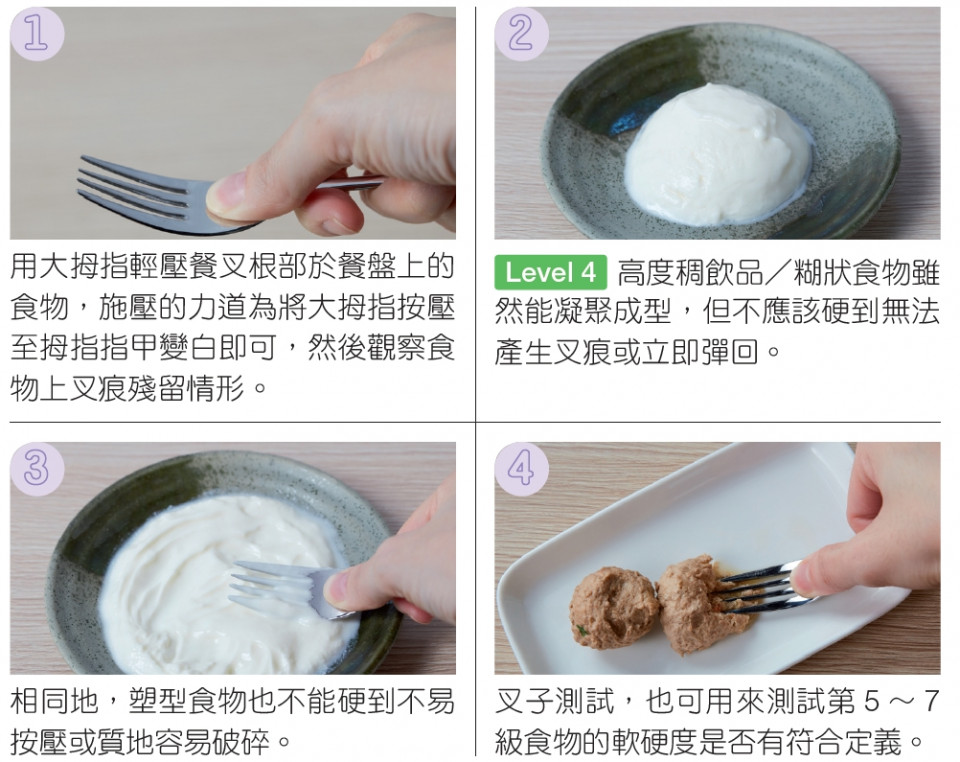 1

用大拇指輕壓餐叉根部於餐盤上的食物，施壓的力道為將大拇指按壓至拇指指甲變白即可，然後觀察食物上叉痕殘留情形。

2

Level 4 高度稠飲品／糊狀食物雖然能凝聚成型，但不應該硬到無法產生叉痕或立即彈回。

3

相同地，塑型食物也不能硬到不易按壓或質地容易破碎。

4

叉子測試，也可用來測試第 5 ～ 7 級食物的軟硬度是否有符合定義。