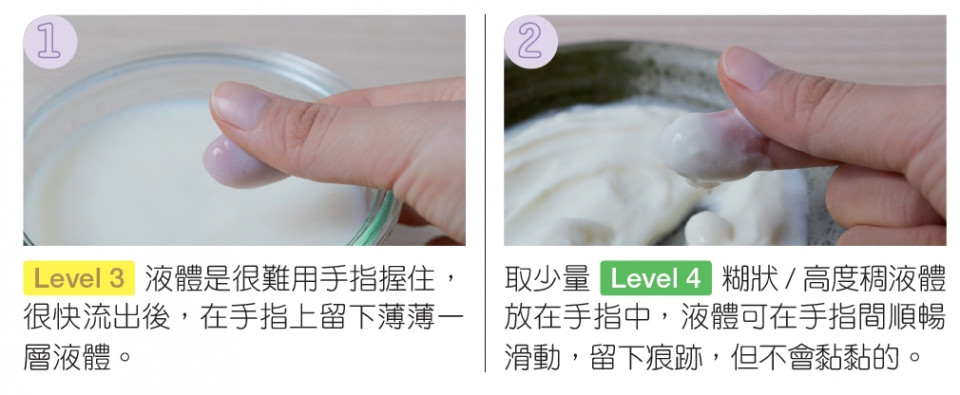 1

Level 3 液體是很難用手指握住，很快流出後，在手指上留下薄薄一層液體。

2

取少量 Level 4 糊狀 / 高度稠液體放在手指中，液體可在手指間順暢滑動，留下痕跡，但不會黏黏的。